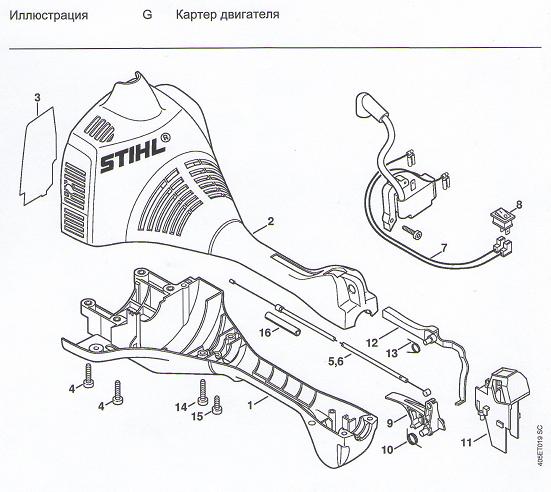 Иллюстрация G Картер двигателя

3

STIHL®

2

8

7

16

12

13

5,6

4

4

14

15

1

9

10

11

405ET019 SC